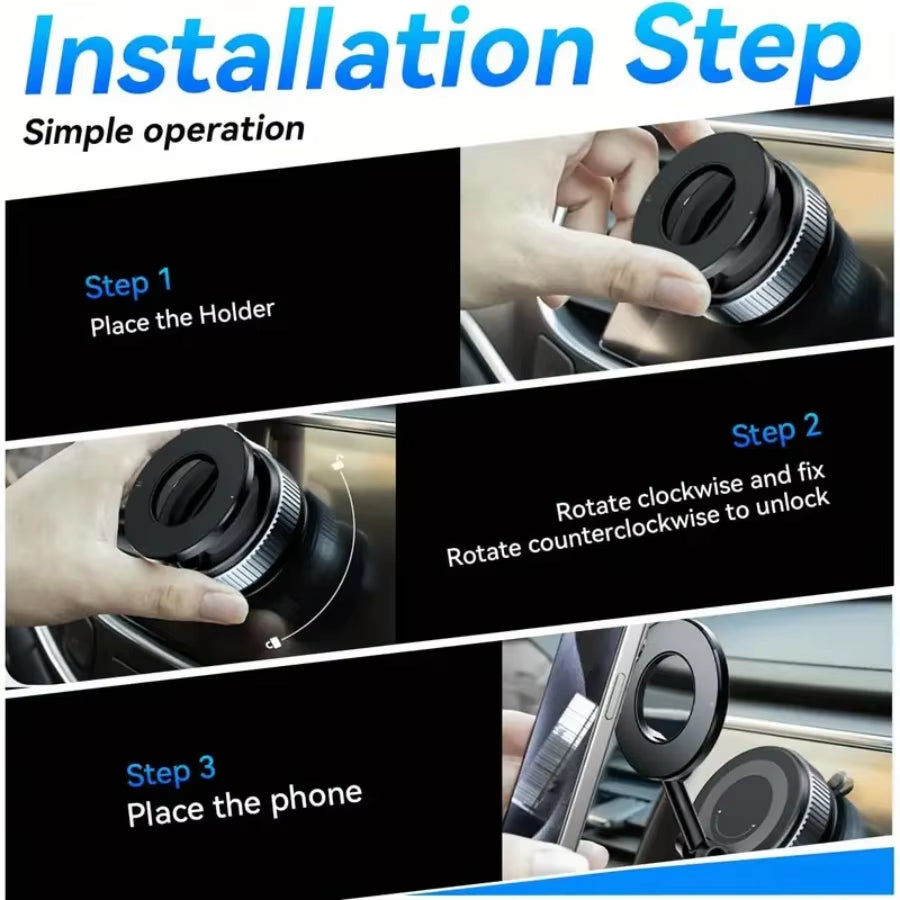 Installation Step

Simple operation

Step 1
Place the Holder

Step 2
Rotate clockwise and fix
Rotate counterclockwise to unlock

Step 3
Place the phone